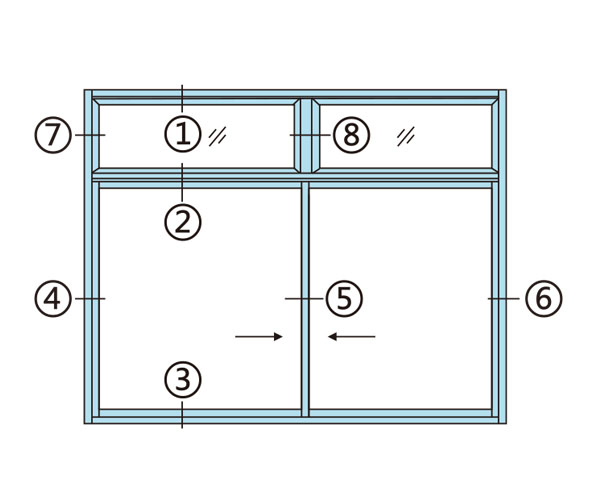 ⑦ ① ⑧
②
④ ⑤ ⑥
③